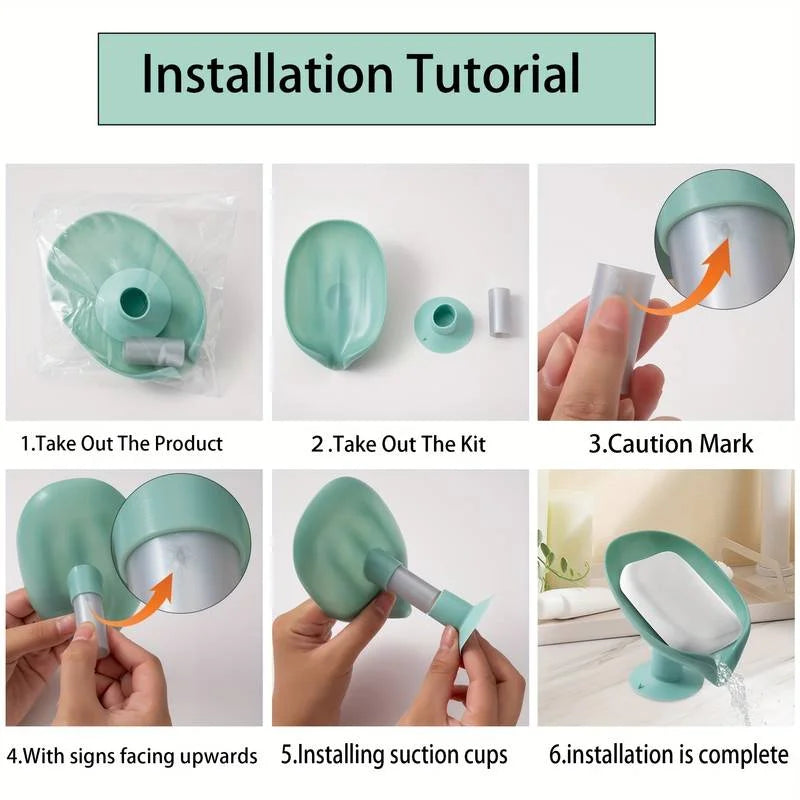 Installation Tutorial

1.Take Out The Product

2 .Take Out The Kit

3.Caution Mark

4.With signs facing upwards

5.Installing suction cups

6.installation is complete